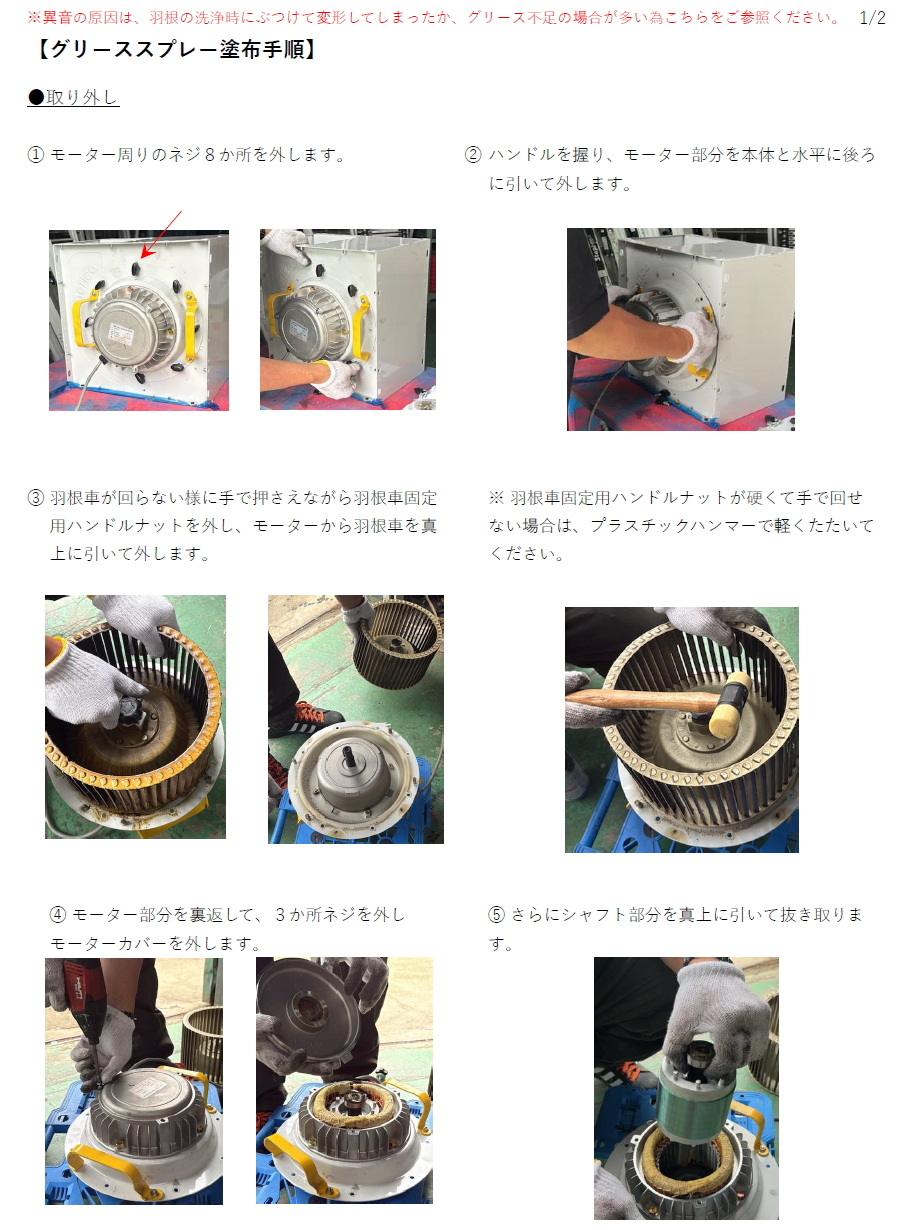 ※異音の原因は、羽根の洗浄時にぶつけて変形してしまったか、グリース不足の場合が多い為こちらをご参照ください。 1/2

【グリーススプレー塗布手順】

●取り外し

① モーター周りのネジ８か所を外します。

② ハンドルを握り、モーター部分を本体と水平に後ろに引いて外します。

③ 羽根車が回らない様に手で押さえながら羽根車固定用ハンドルナットを外し、モーターから羽根車を真上に引いて外します。

※ 羽根車固定用ハンドルナットが硬くて手で回せない場合は、プラスチックハンマーで軽くたたいてください。

④ モーター部分を裏返して、３か所ネジを外しモーターカバーを外します。

⑤ さらにシャフト部分を真上に引いて抜き取ります。